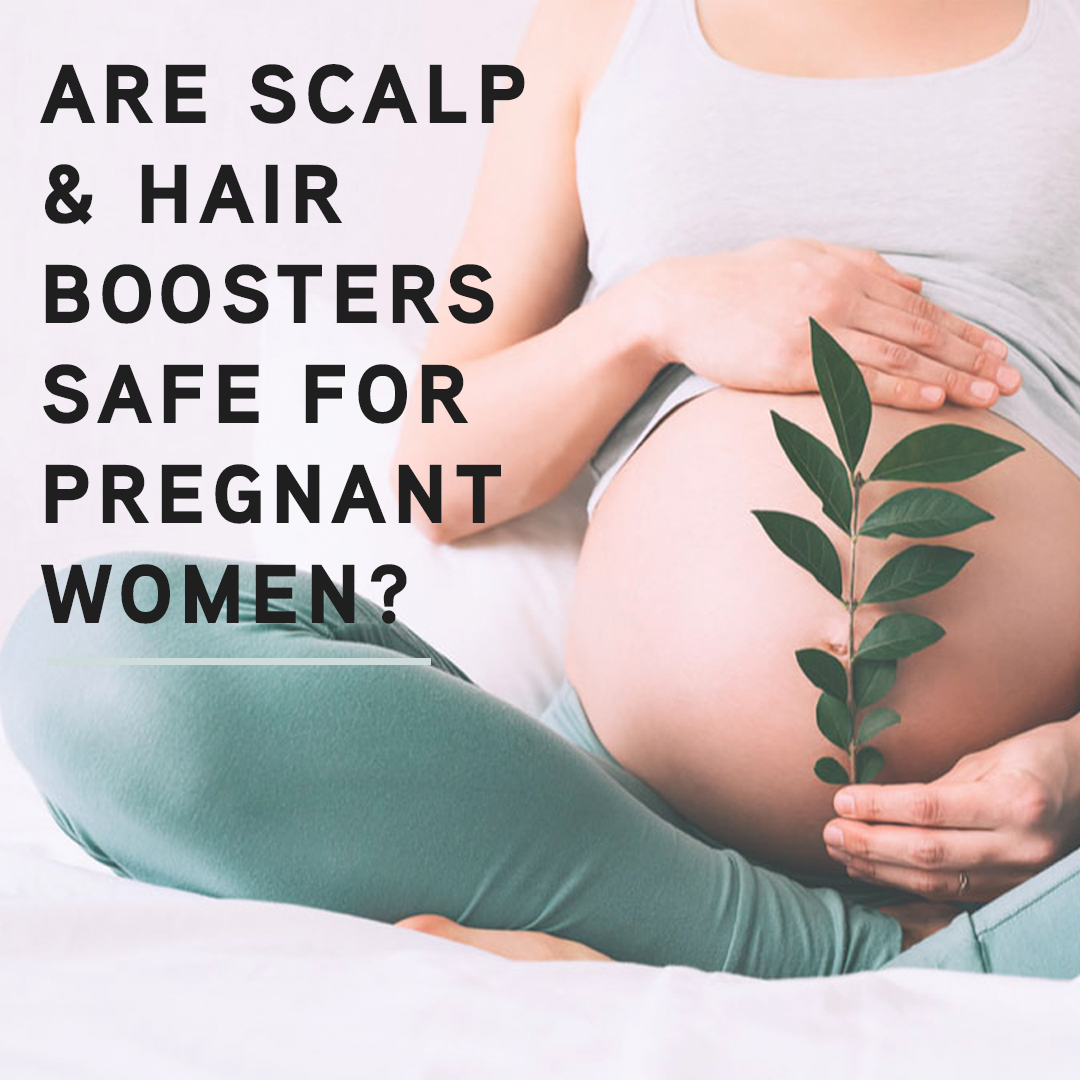 ARE SCALP & HAIR BOOSTERS SAFE FOR PREGNANT WOMEN?